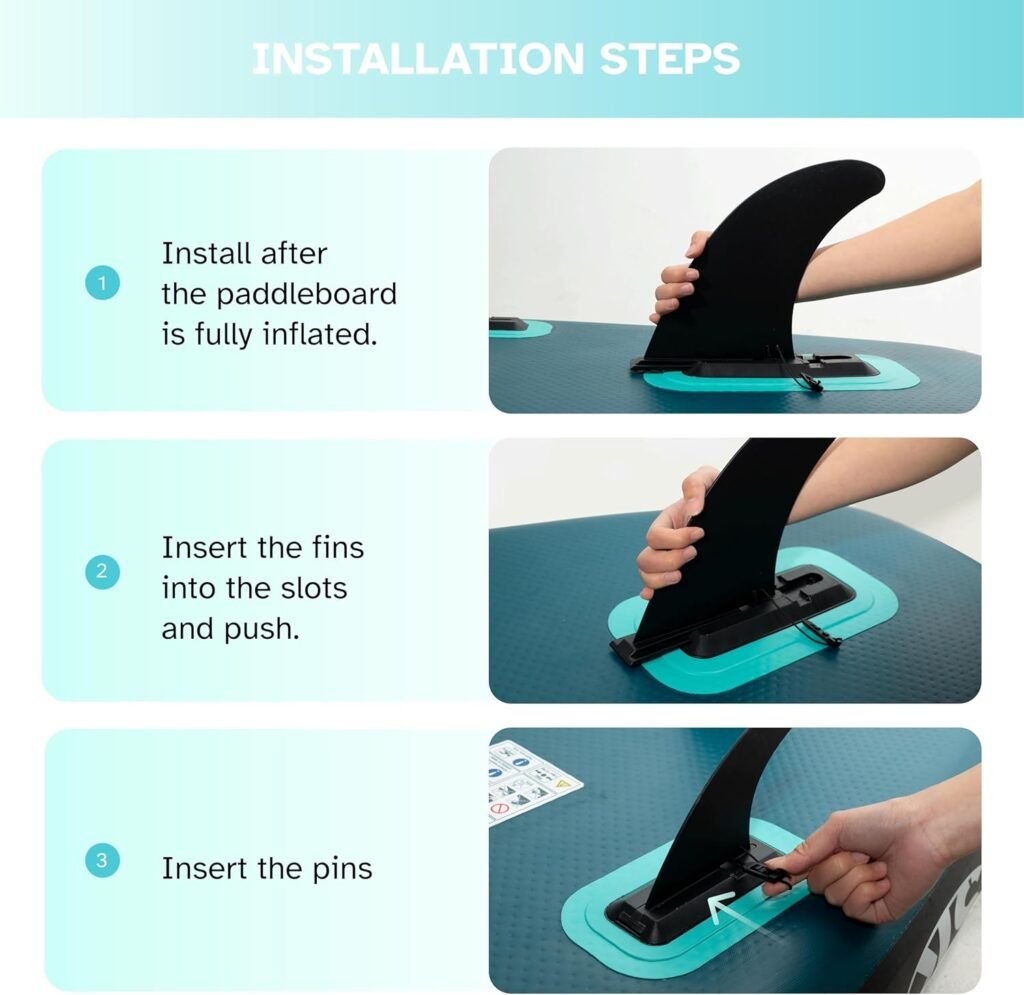 INSTALLATION STEPS

1 Install after the paddleboard is fully inflated.

2 Insert the fins into the slots and push.

3 Insert the pins